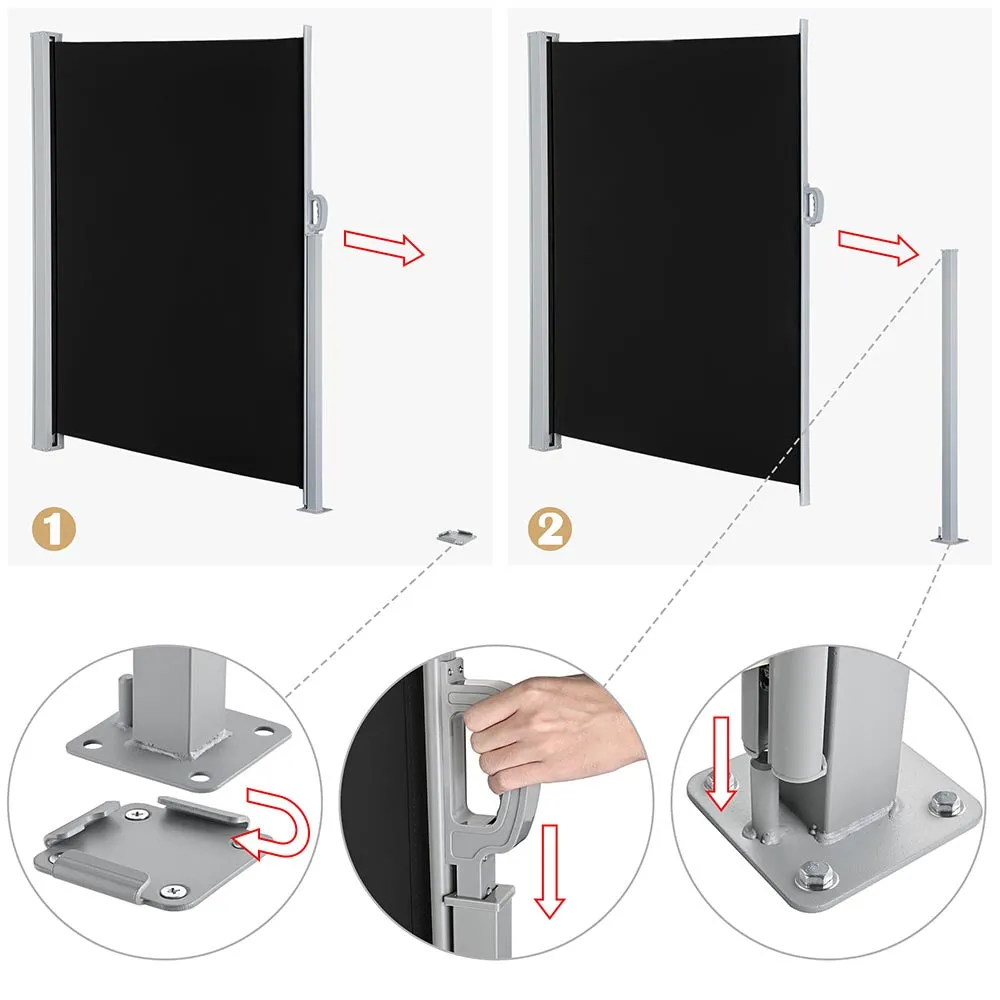 1

2