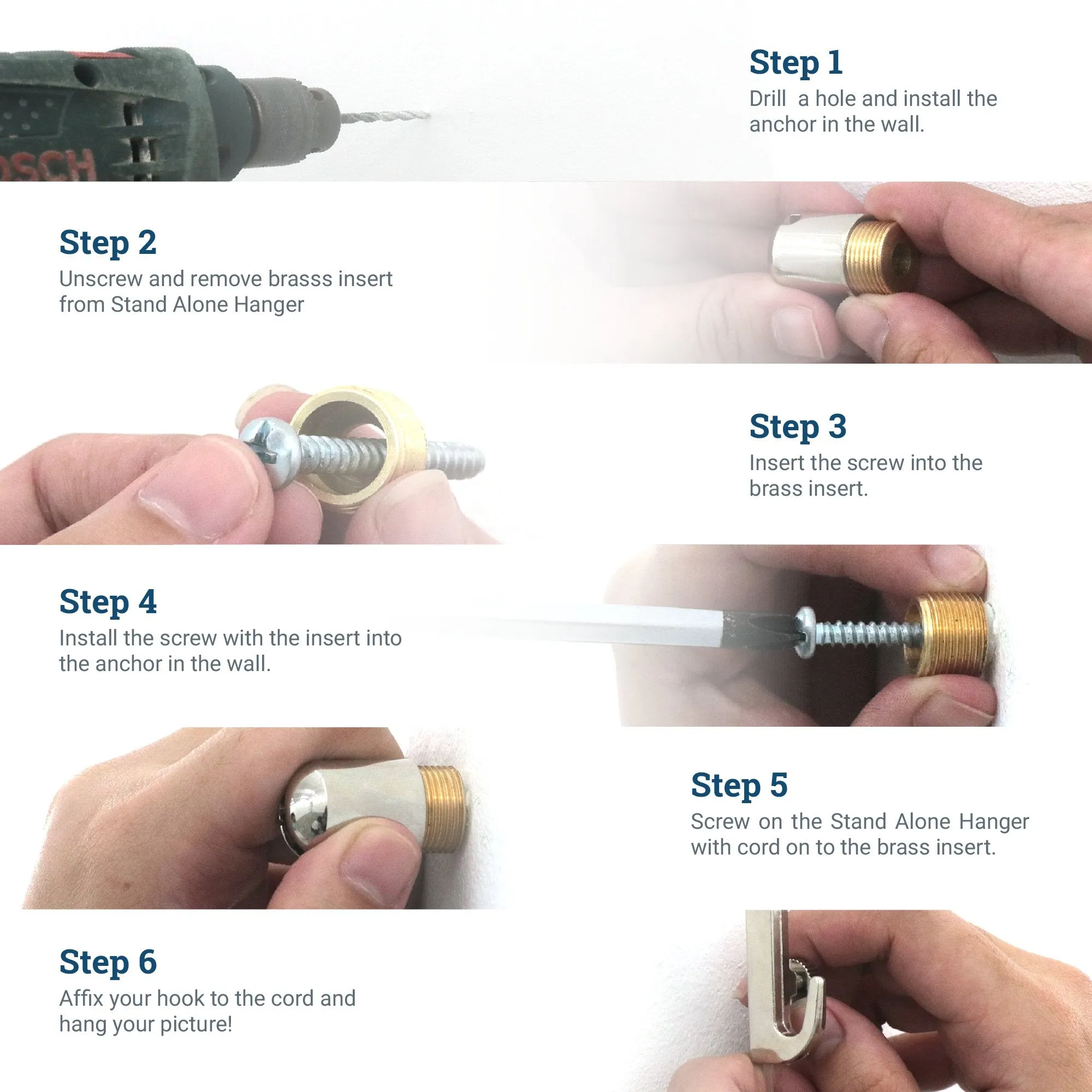 OSCH

Step 1
Drill a hole and install the anchor in the wall.

Step 2
Unscrew and remove brasss insert from Stand Alone Hanger

Step 3
Insert the screw into the brass insert.

Step 4
Install the screw with the insert into the anchor in the wall.

Step 5
Screw on the Stand Alone Hanger with cord on to the brass insert.

Step 6
Affix your hook to the cord and hang your picture!